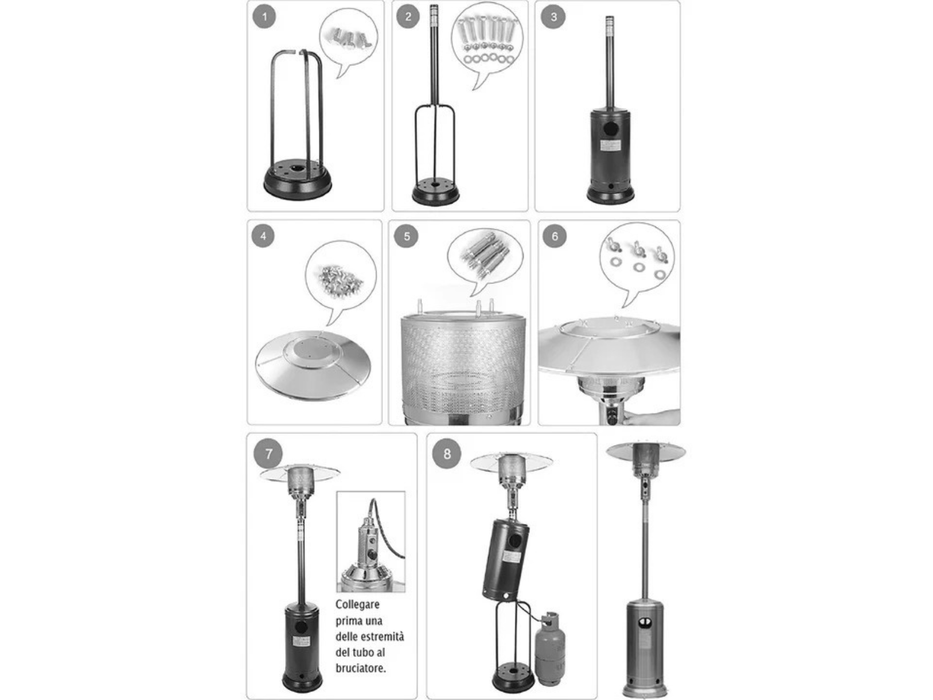 1

2

3

4

5

6

7

Collegare prima una delle estremità del tubo al bruciatore.

8